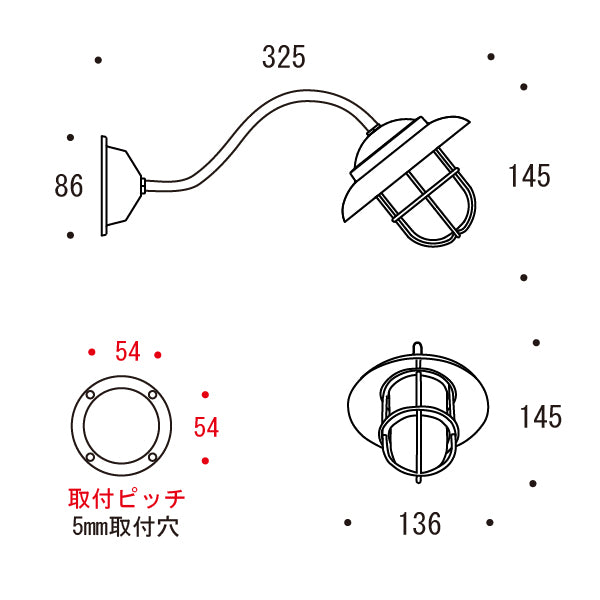 325

86

145

54

54

取付ピッチ
5mm取付穴

145

136